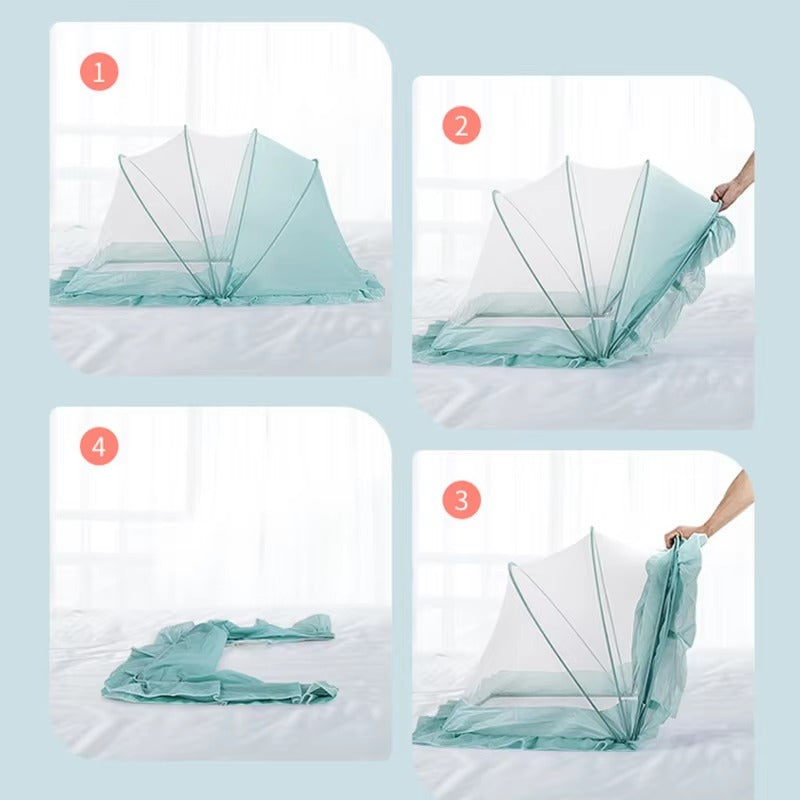 1
2
4
3